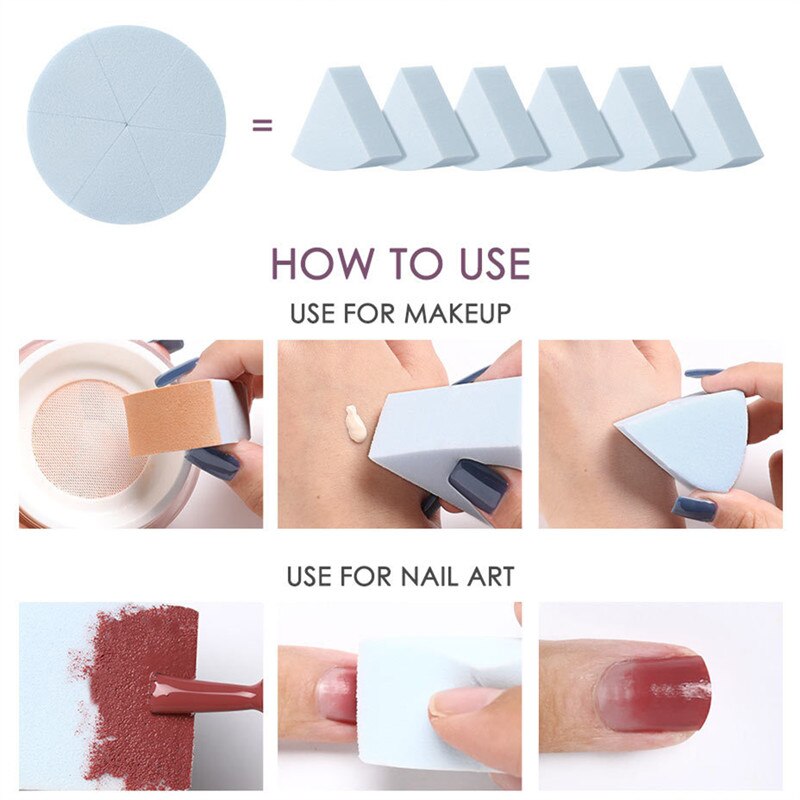 =

HOW TO USE

USE FOR MAKEUP

USE FOR NAIL ART